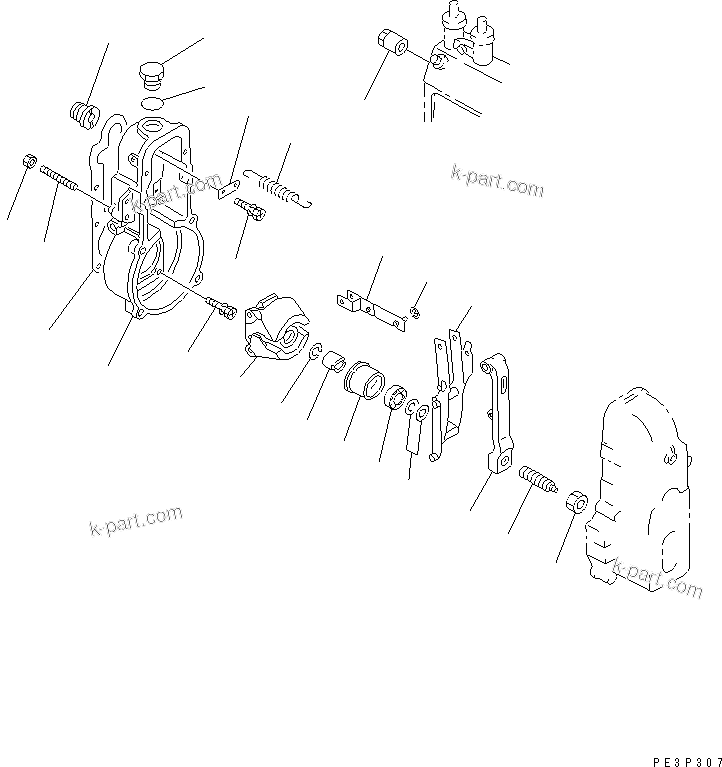 k-part.com

k-part.com

k-part.com

k-part.com

PE3P307