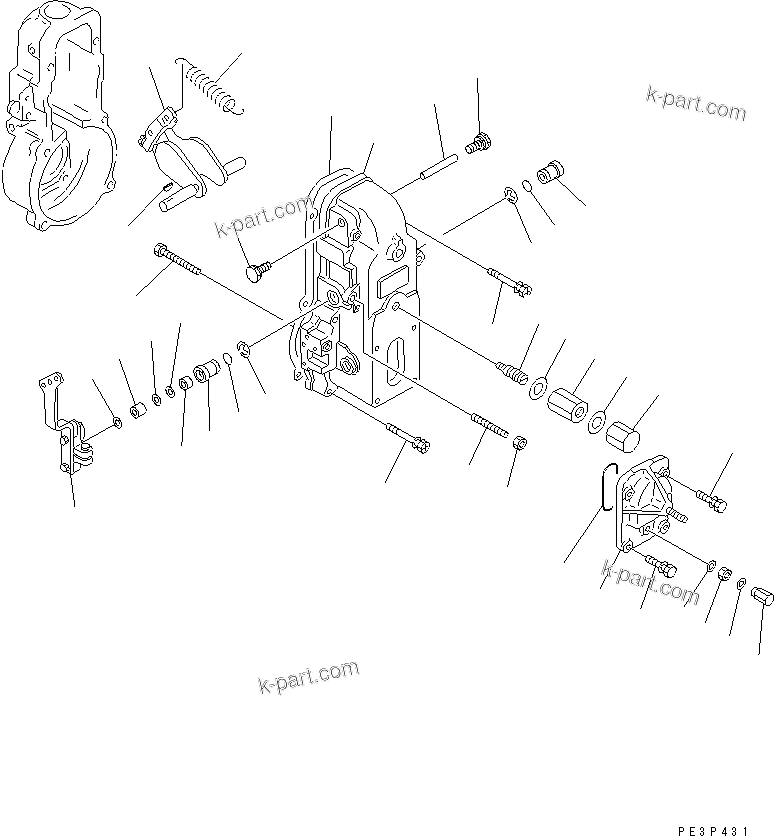 k-part.com

k-part.com

k-part.com

k-part.com

PE3P431