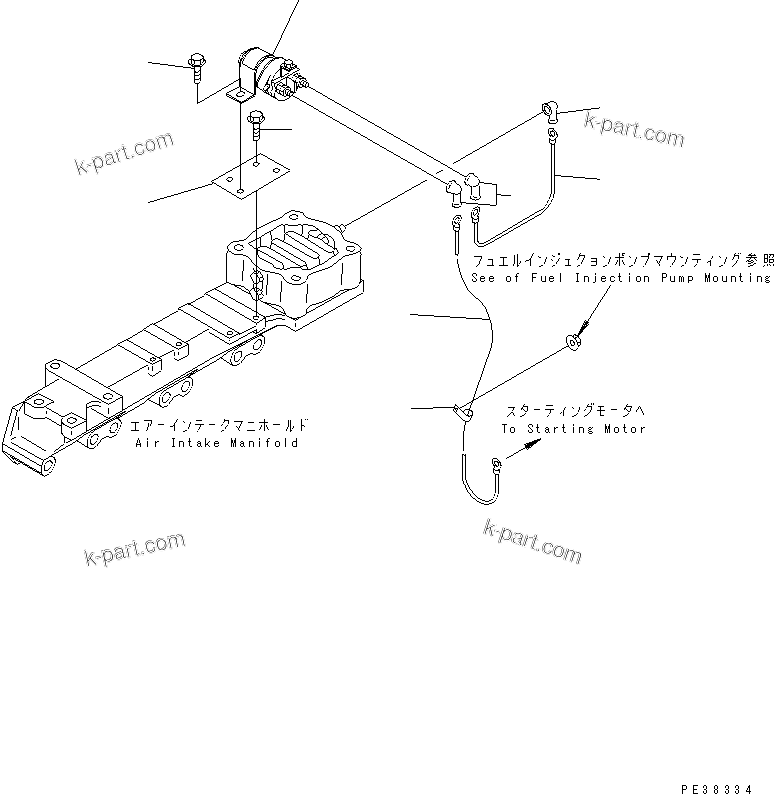 k-part.com

k-part.com

フュエルインジェクョンポンプマウンティング参照
See of Fuel Injection Pump Mounting

スターティングモータへ
To Starting Motor

エアーインテークマニホールド
Air Intake Manifold

k-part.com

k-part.com

PE38334