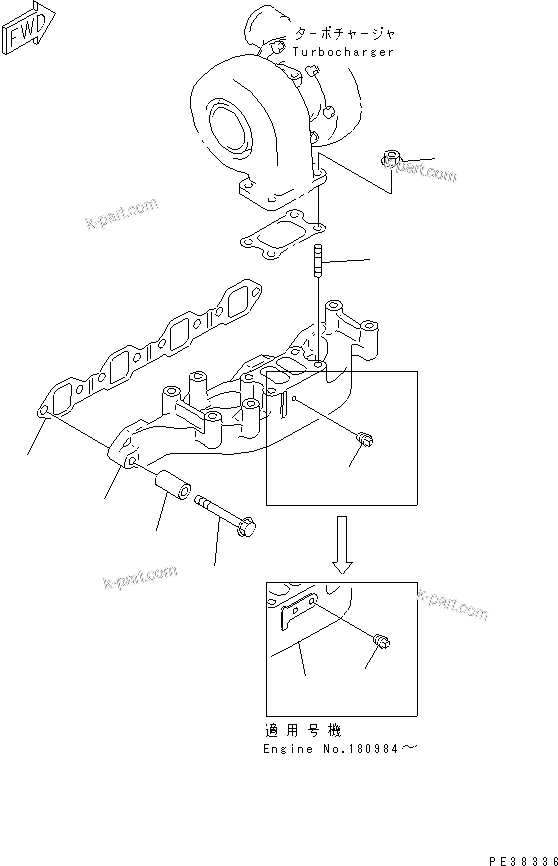 FWD

ターボチャージャ
Turbocharger

k-part.com

k-part.com

k-part.com

k-part.com

適用号機
Engine No.180984～

PE38336