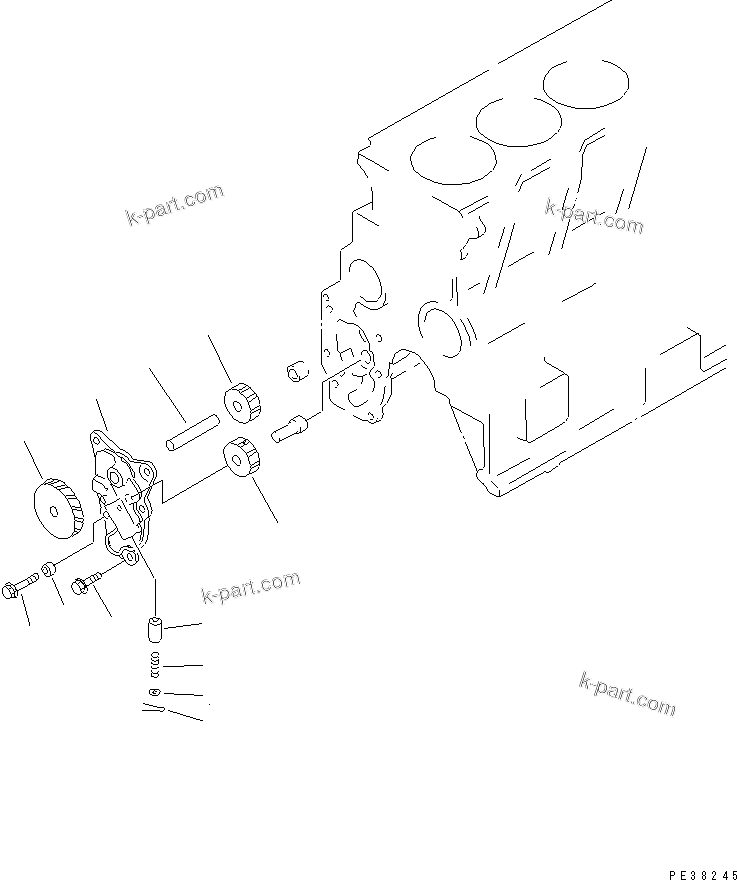 k-part.com

k-part.com

k-part.com

k-part.com

PE38245