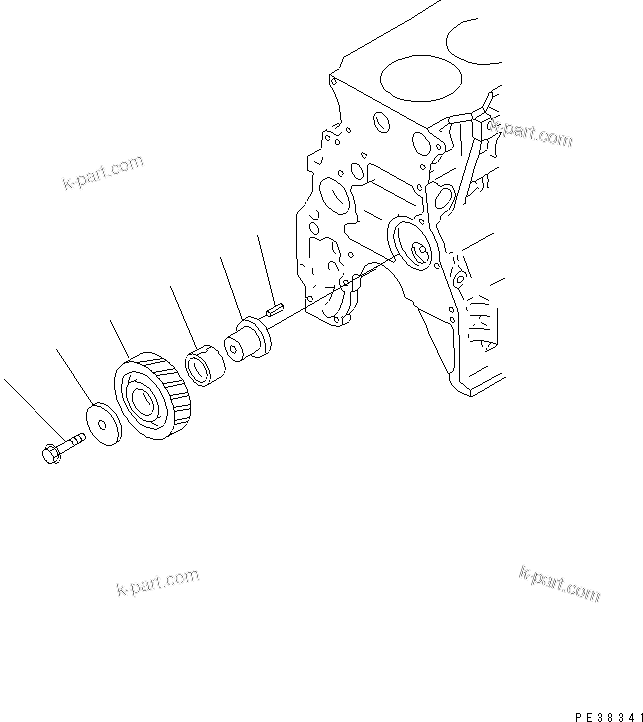 k-part.com

k-part.com

k-part.com

k-part.com

PE38341