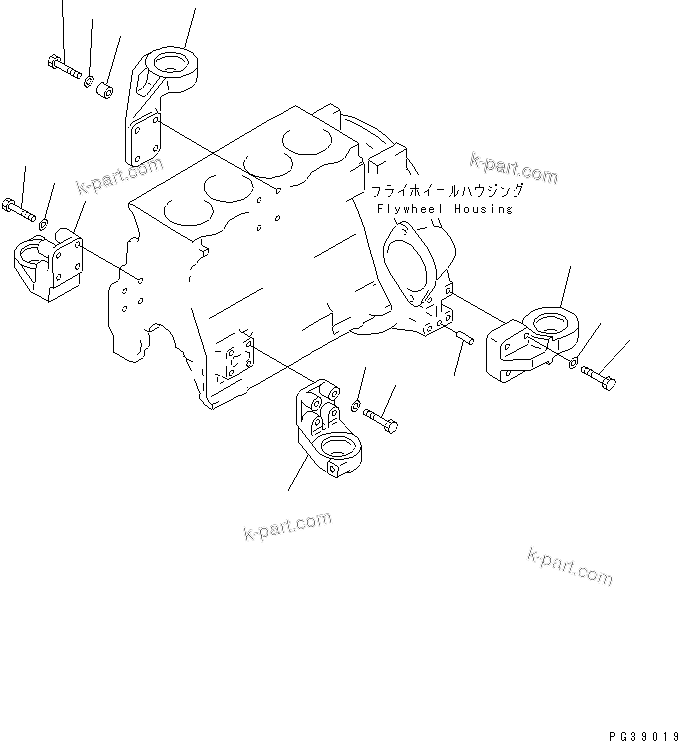 k-part.com

k-part.com

フライホイールハウジング
Flywheel Housing

k-part.com

k-part.com

PG39019