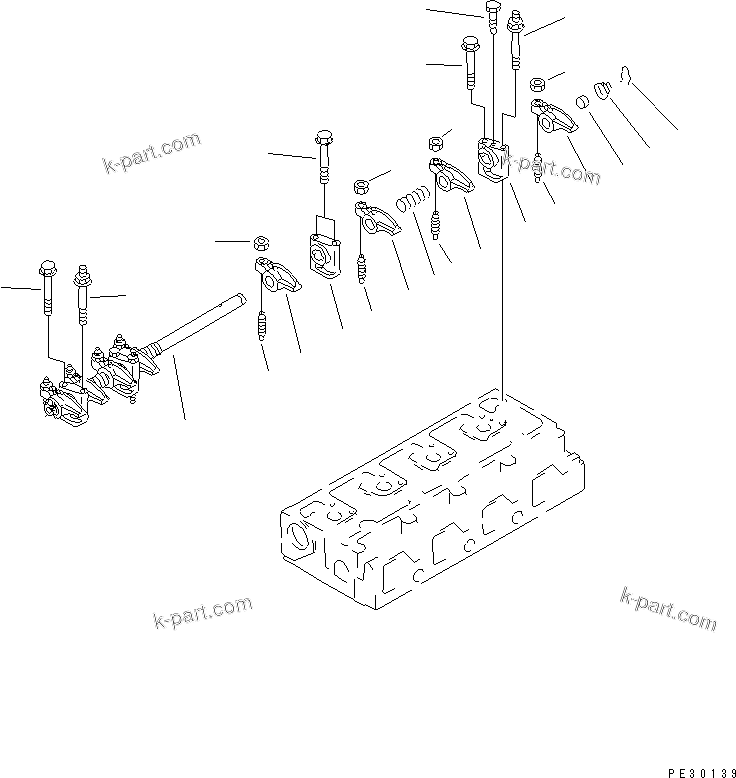 k-part.com

k-part.com

k-part.com

k-part.com

PE30139