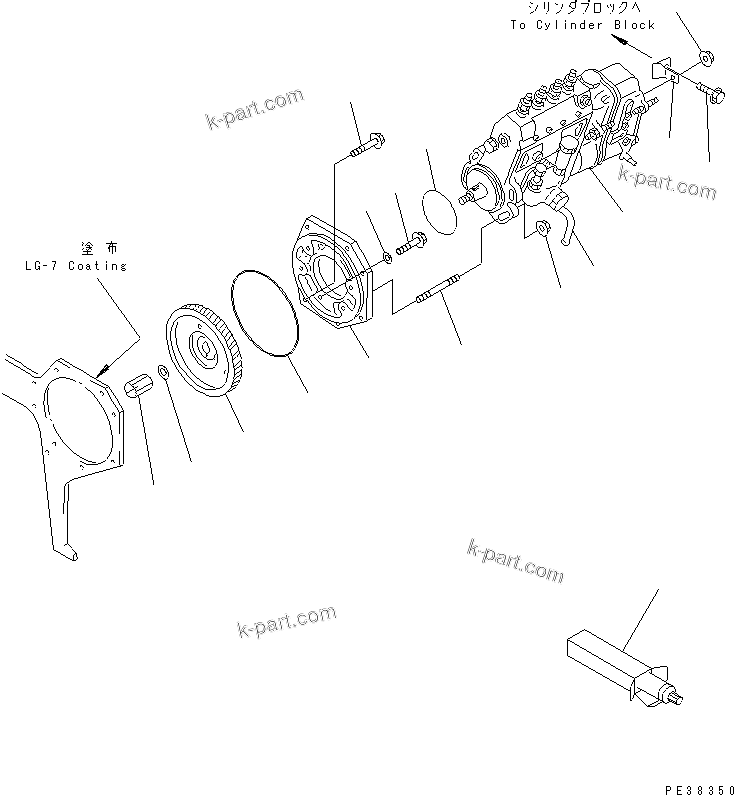 シリンダブロックへ
To Cylinder Block

k-part.com

k-part.com

塗布
LG-7 Coating

k-part.com

k-part.com

PE38350