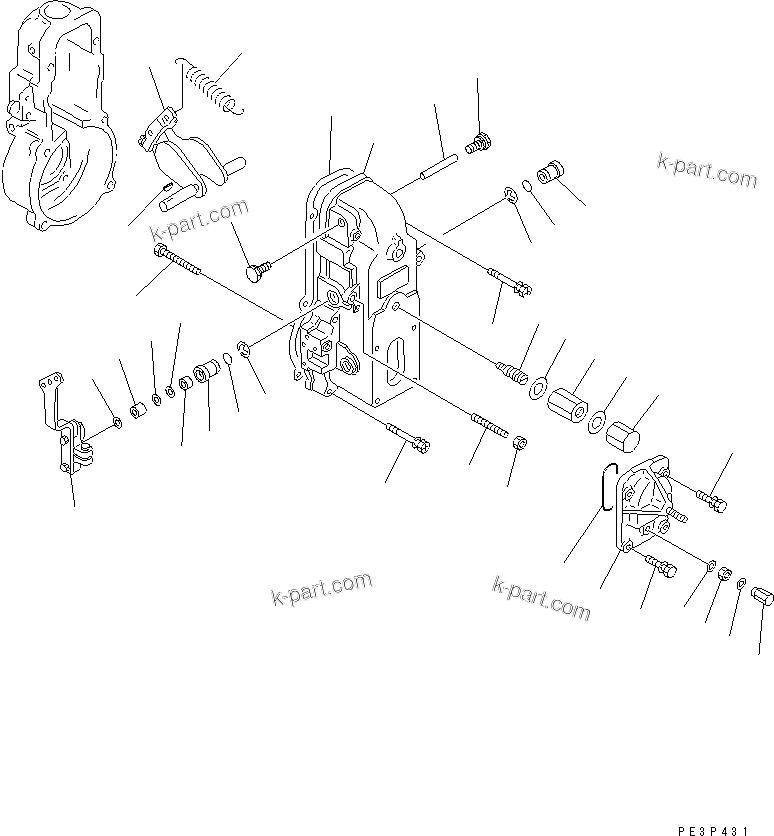 k-part.com

k-part.com

k-part.com

k-part.com

PE3P431