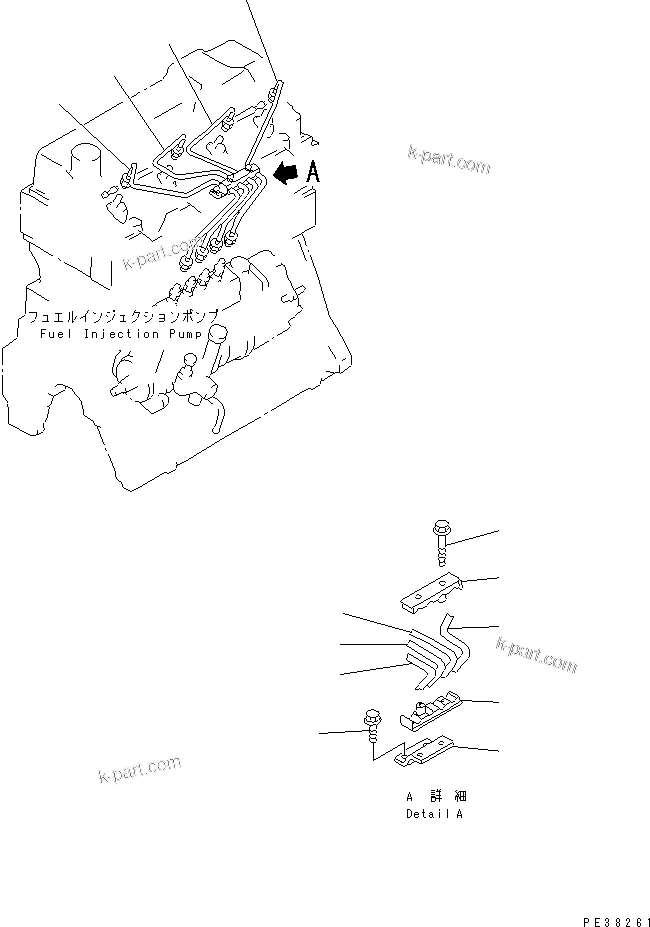 A

k-part.com

k-part.com

フュエルインジェクションポンプ
Fuel Injection Pump

k-part.com

k-part.com

A 詳 細
Detail A

PE38261