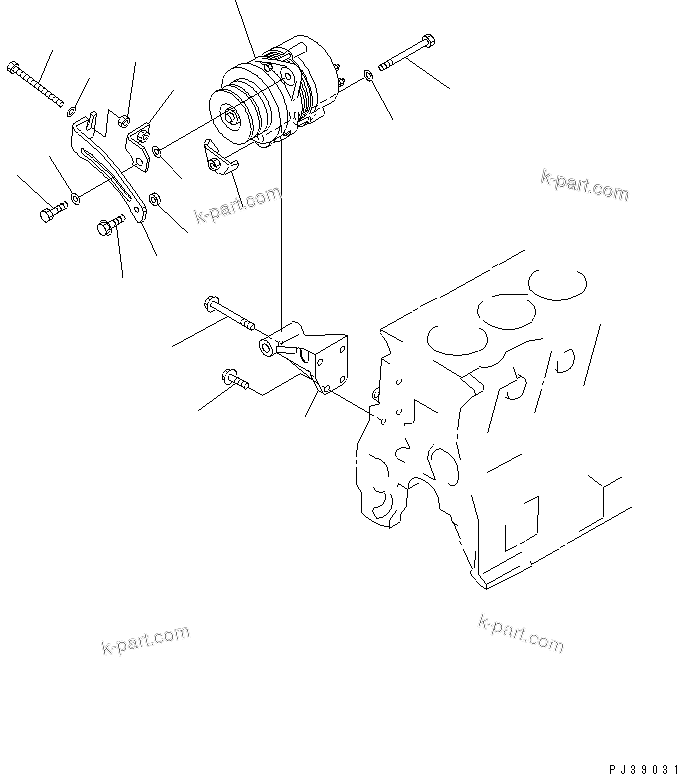 k-part.com
k-part.com
k-part.com
k-part.com
PJ39031