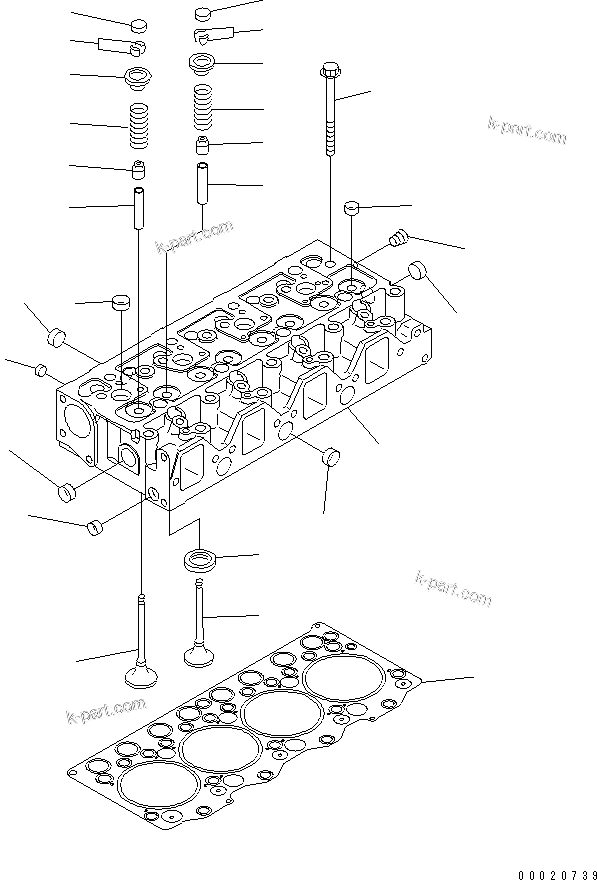 k-part.com

k-part.com

k-part.com

k-part.com

00020739