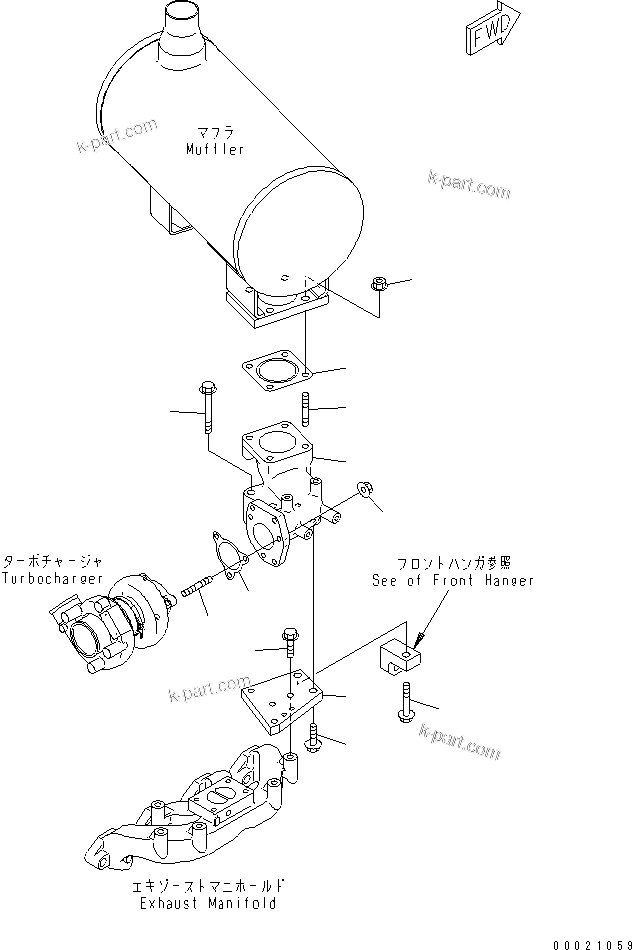 FWD

k-part.com

マフラ
Muffler

k-part.com

ターボチャージャ
Turbocharger

フロントハンガ参照
See of Front Hanger

k-part.com

k-part.com

エキゾーストマニホールド
Exhaust Manifold

00021059