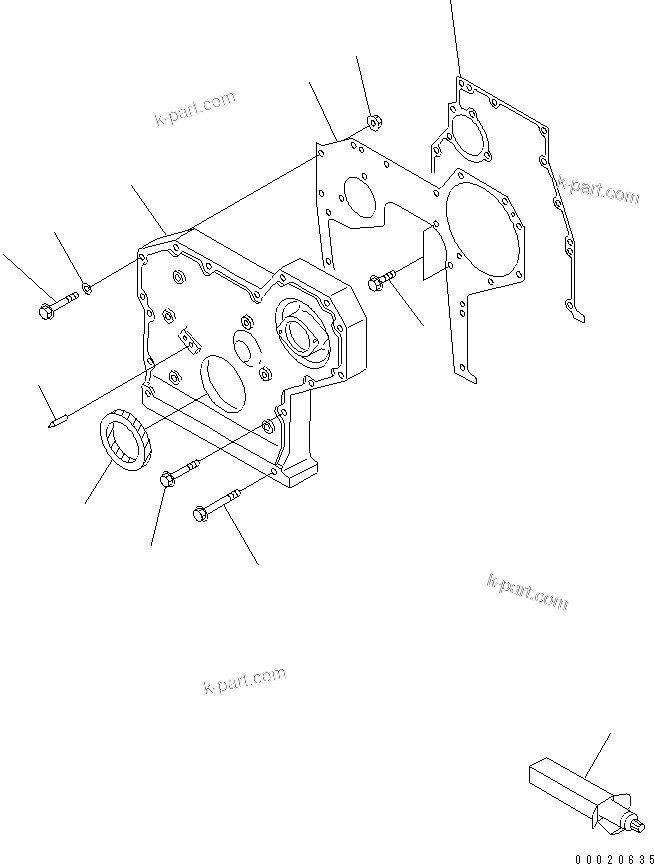 k-part.com

k-part.com

k-part.com

k-part.com

00020635