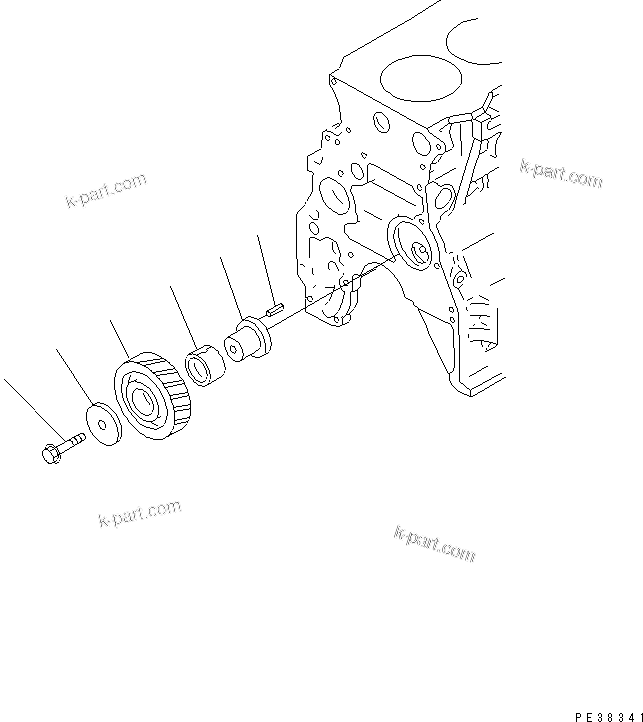 k-part.com

k-part.com

k-part.com

k-part.com

PE38341