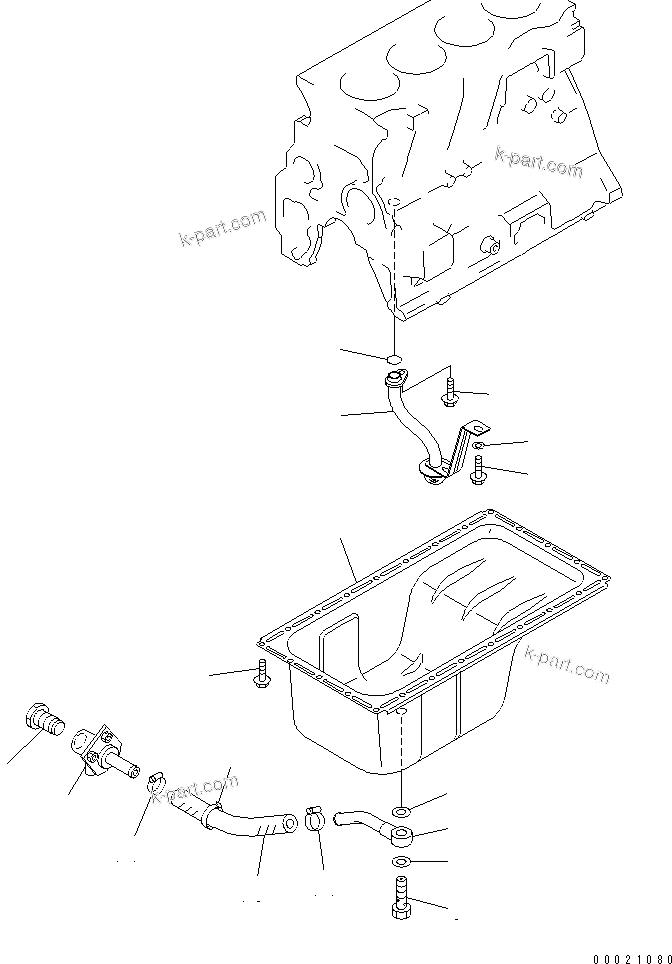 k-part.com
k-part.com
k-part.com
k-part.com
00021080