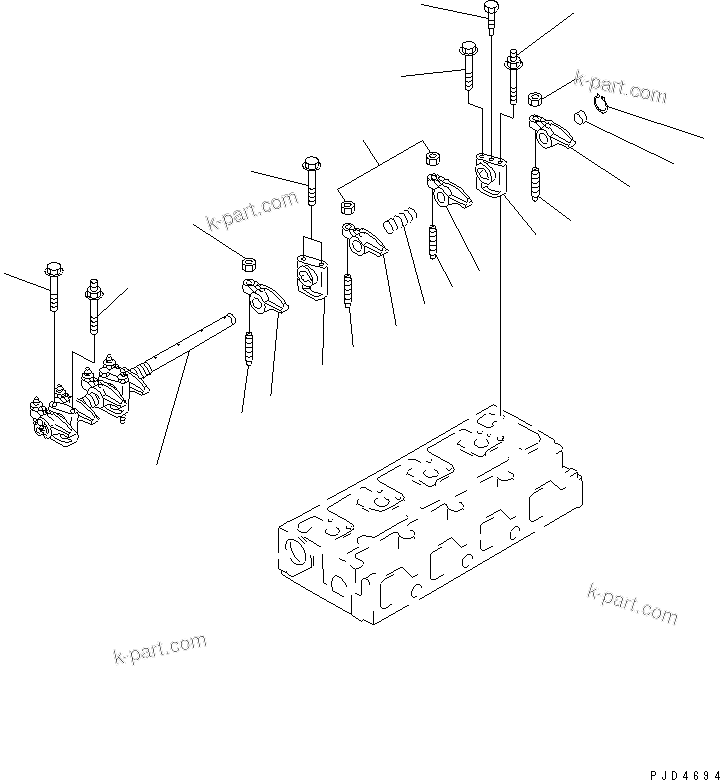 k-part.com

k-part.com

k-part.com

k-part.com

PJD4694