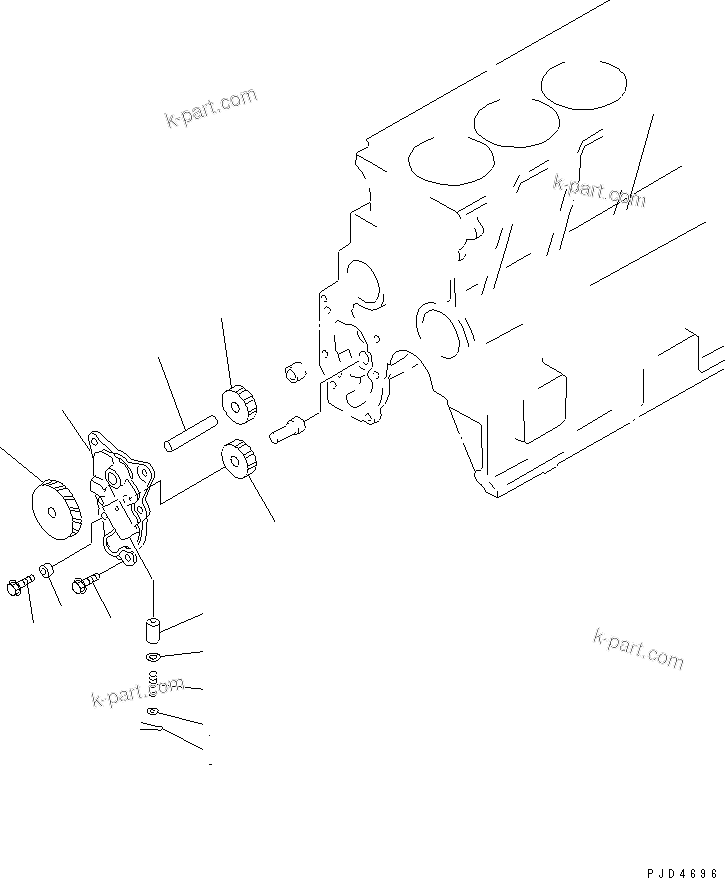 k-part.com

k-part.com

k-part.com

k-part.com

PJD4696