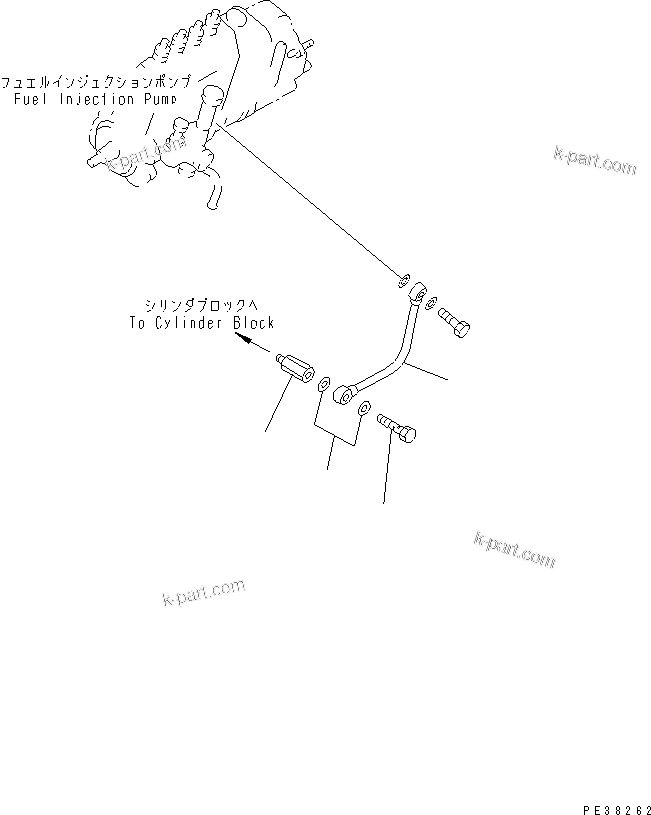 フュエルインジェクションポンプ
Fuel Injection Pump

k-part.com

k-part.com

シリンダブロックへ
To Cylinder Block

k-part.com

k-part.com

PE38262