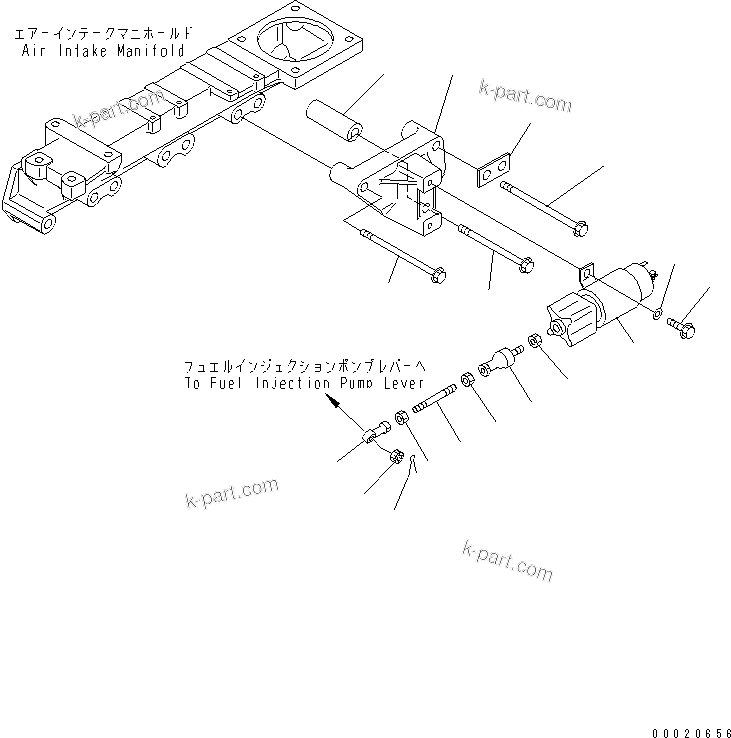 エアーインテークマニホールド
Air Intake Manifold

k-part.com

k-part.com

フュエルインジェクションポンプレバーへ
To Fuel Injection Pump Lever

k-part.com

k-part.com

00020656