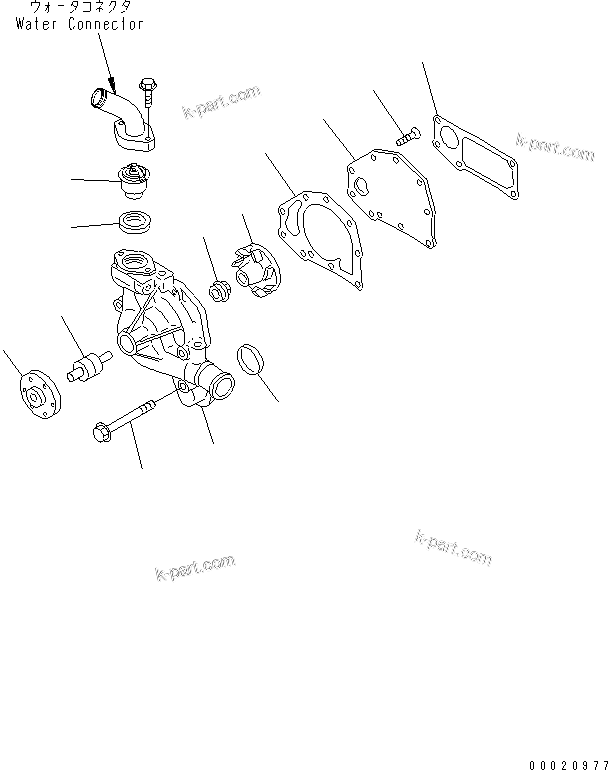 ウォータコネクタ
Water Connector

k-part.com

k-part.com

k-part.com

k-part.com

00020977