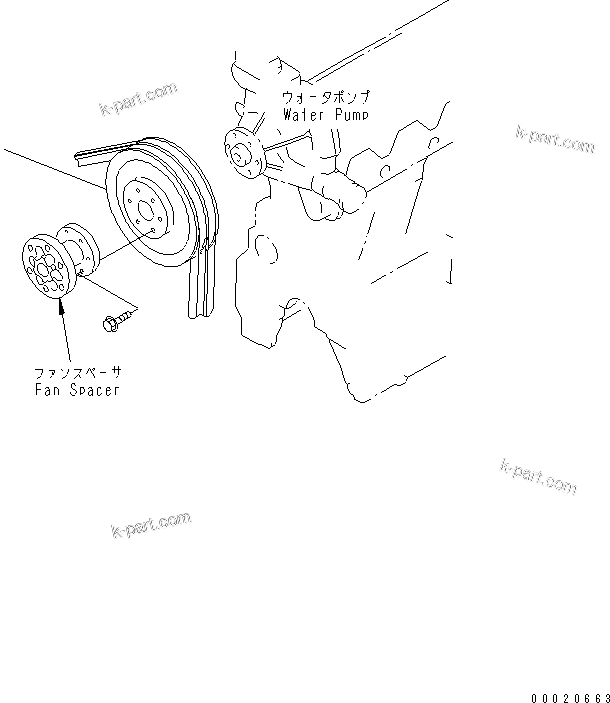 k-part.com

ウォータポンプ
Water Pump

k-part.com

ファンスペーサ
Fan Spacer

k-part.com

k-part.com

00020663