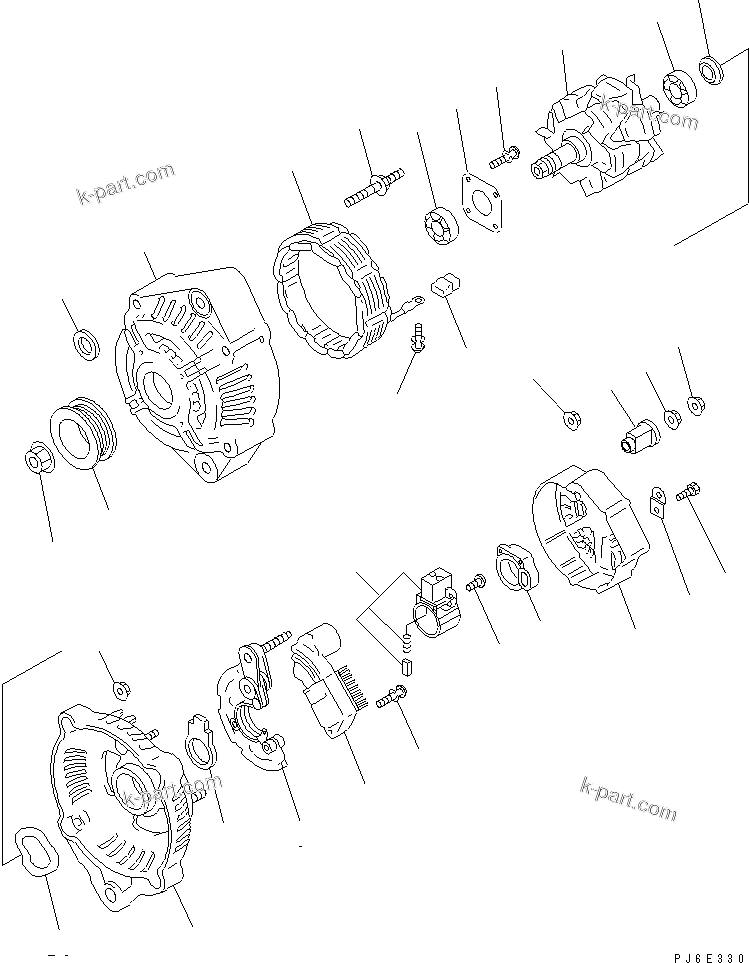 k-part.com
k-part.com
k-part.com
k-part.com
PJ6E330