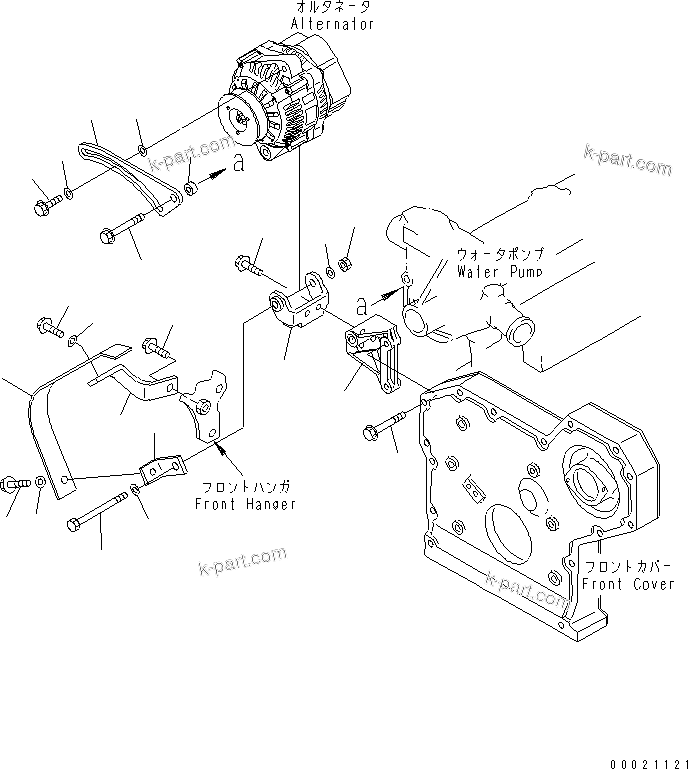 オルタネータ
Alternator

k-part.com

a

k-part.com

ウォータポンプ
Water Pump

a

フロントハンガ
Front Hanger

k-part.com

k-part.com

フロントカバー
Front Cover

00021121