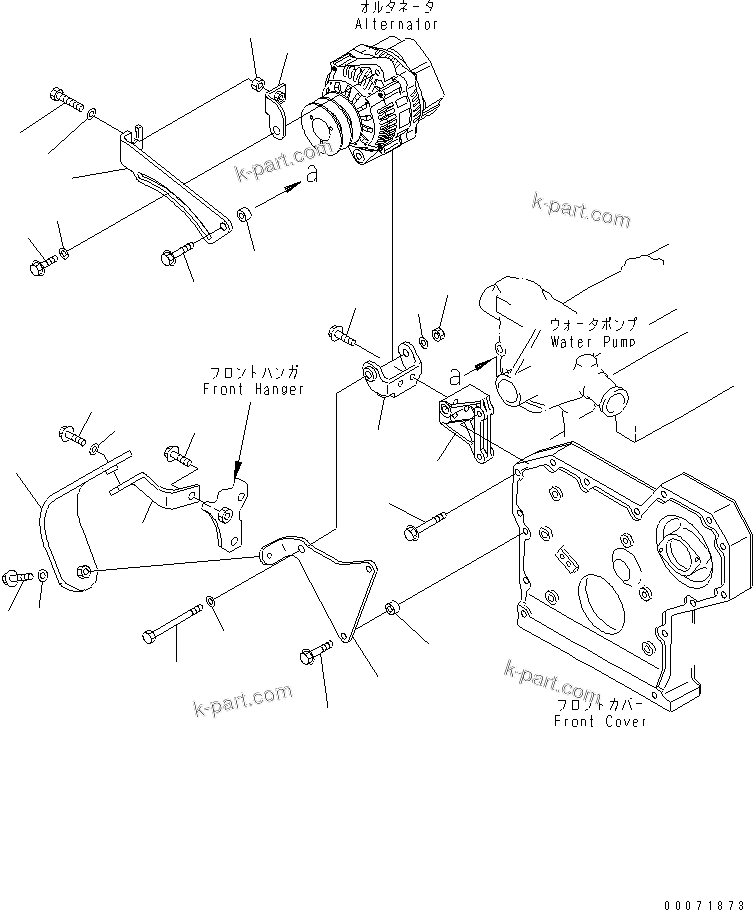 オルタネータ
Alternator

k-part.com

a

k-part.com

ウォータポンプ
Water Pump

a

フロントハンガ
Front Hanger

k-part.com

k-part.com

フロントカバー
Front Cover

00071873