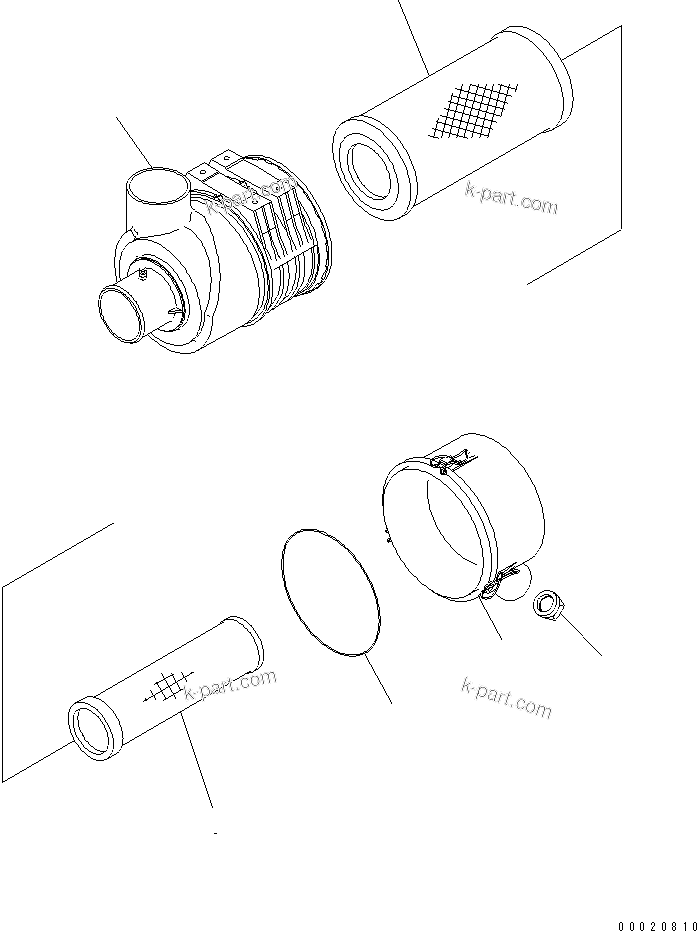 k-part.com

k-part.com

k-part.com

k-part.com

00020810