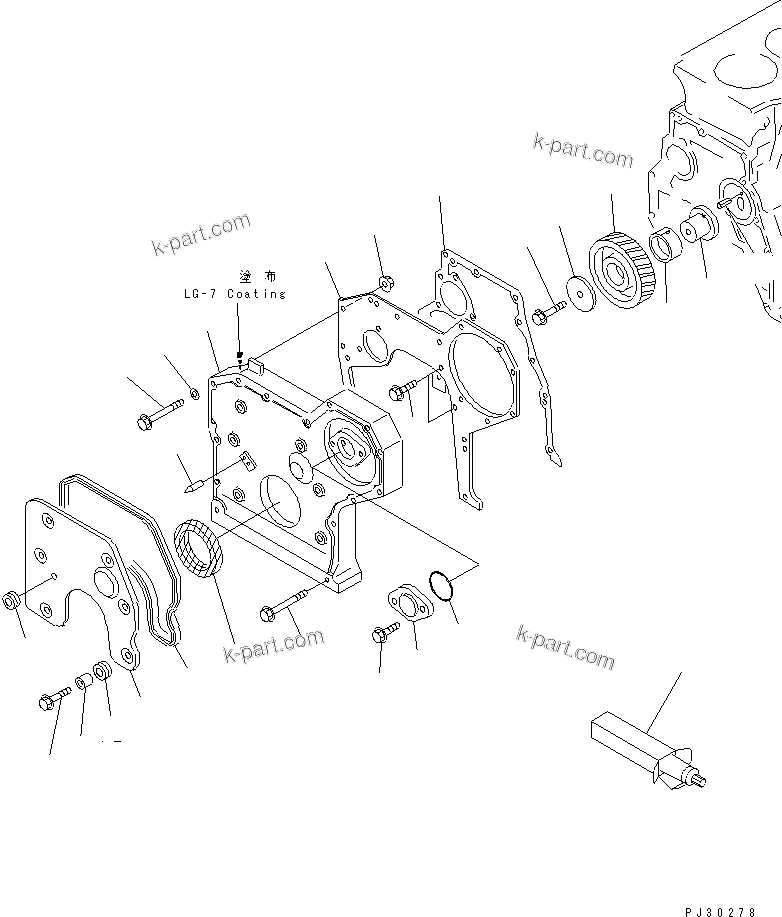 k-part.com

k-part.com

塗布
LG-7 Coating

k-part.com

k-part.com

PJ30278