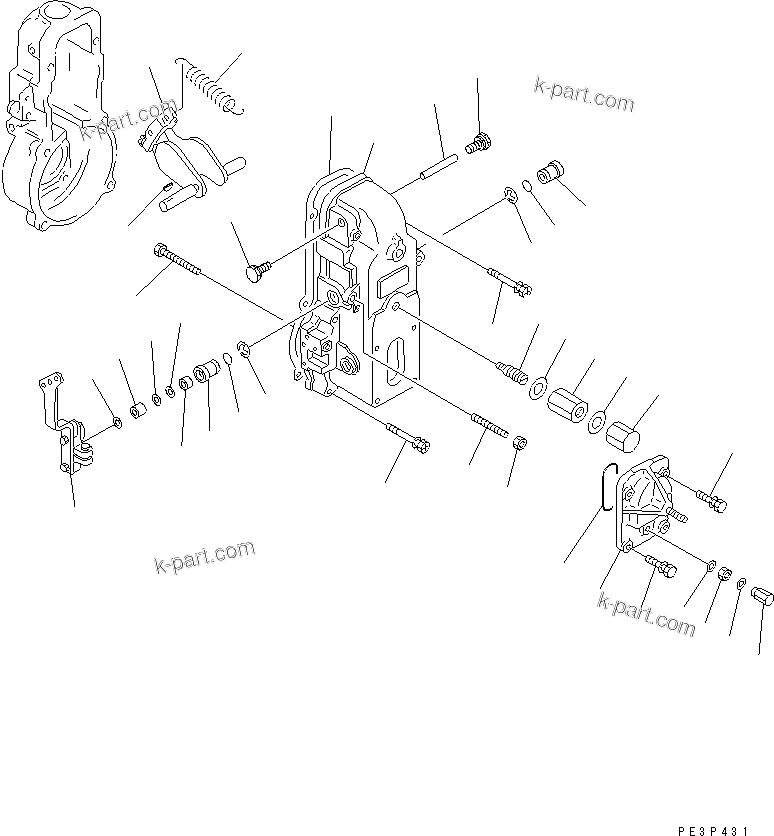 k-part.com

k-part.com

k-part.com

k-part.com

PE3P431