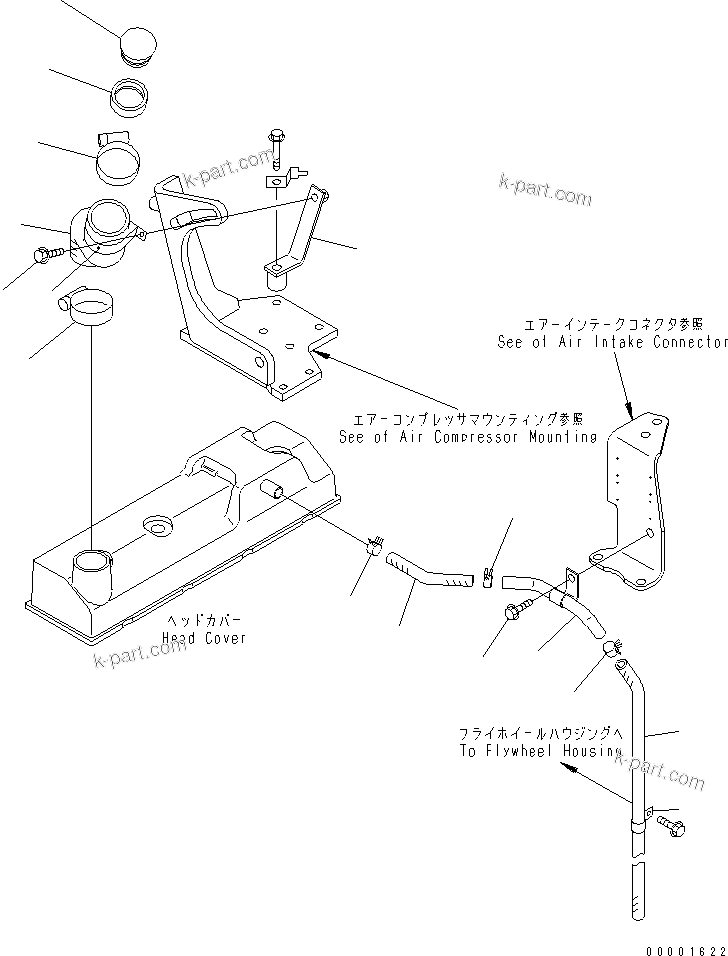 k-part.com

k-part.com

エアーインテークコネクタ参照
See of Air Intake Connector

エアーコンプレッサマウンティング参照
See of Air Compressor Mounting

ヘッドカバー
Head Cover

k-part.com

フライホイールハウジングへ
To Flywheel Housing

k-part.com

00001622