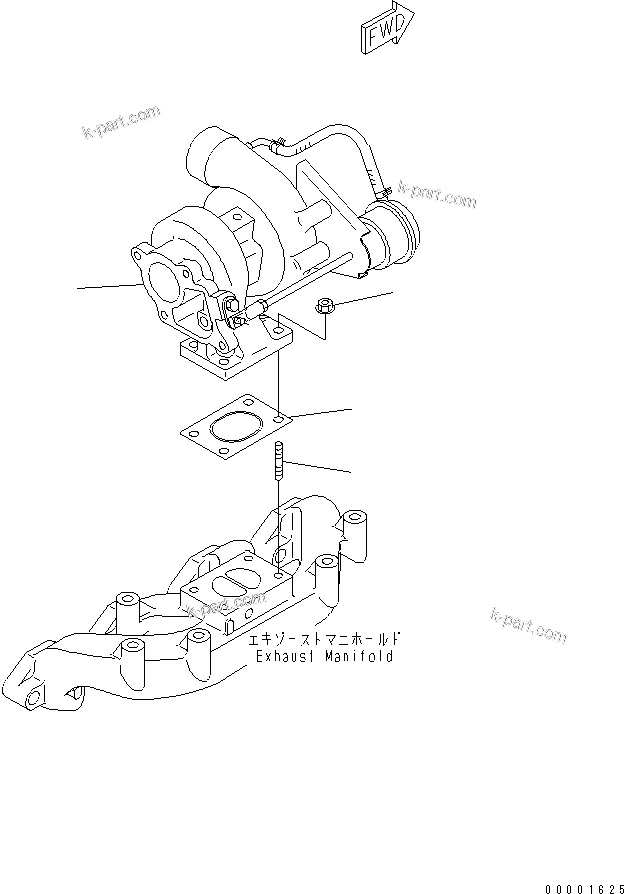 FWD

k-part.com

k-part.com

k-part.com

k-part.com

エキゾーストマニホールド
Exhaust Manifold

00001625