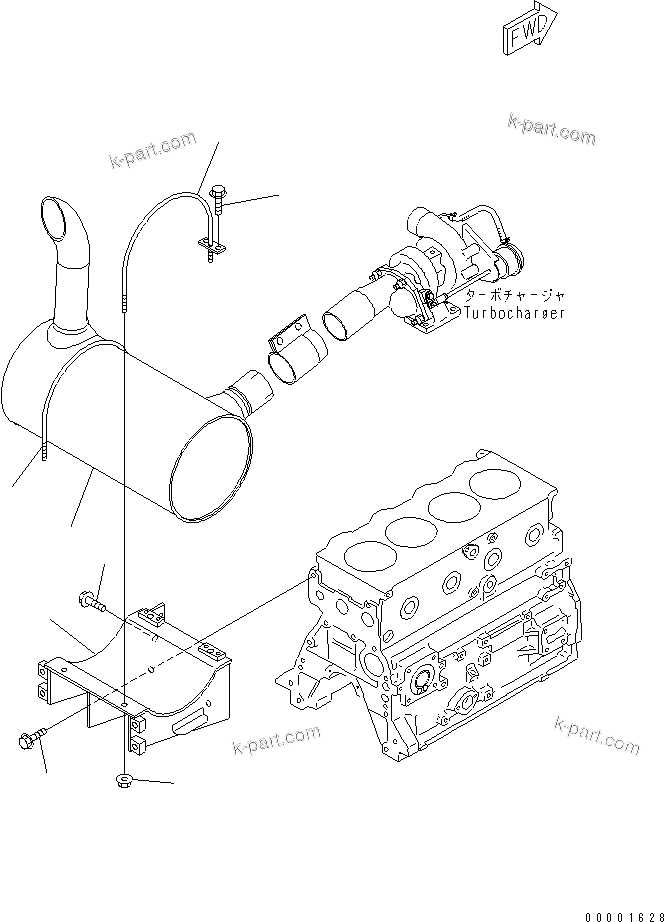 FWD

k-part.com

k-part.com

ターボチャージャ
Turbocharger

k-part.com

k-part.com

00001628