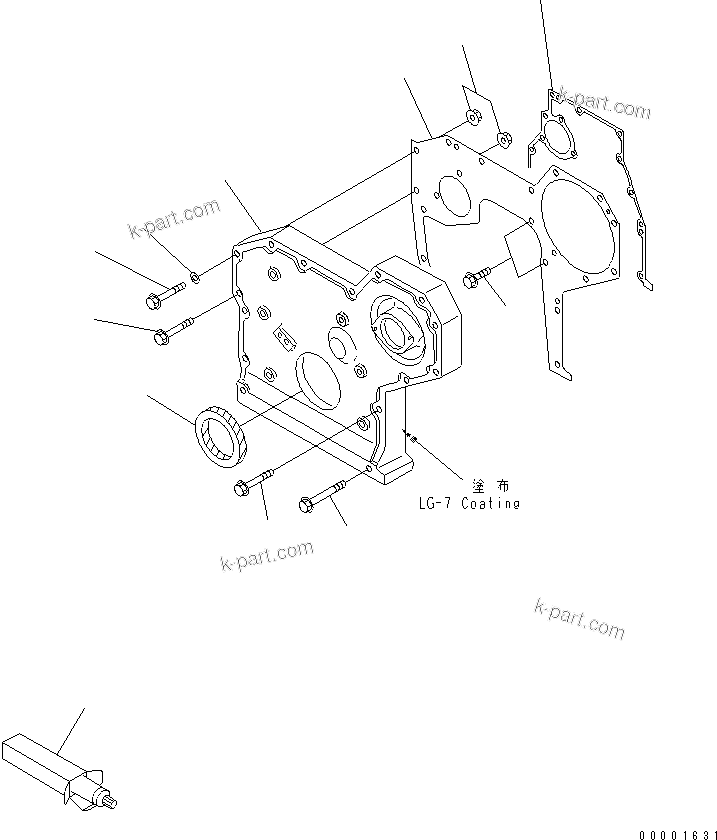 k-part.com

k-part.com

塗布
LG-7 Coating

k-part.com

k-part.com

00001631