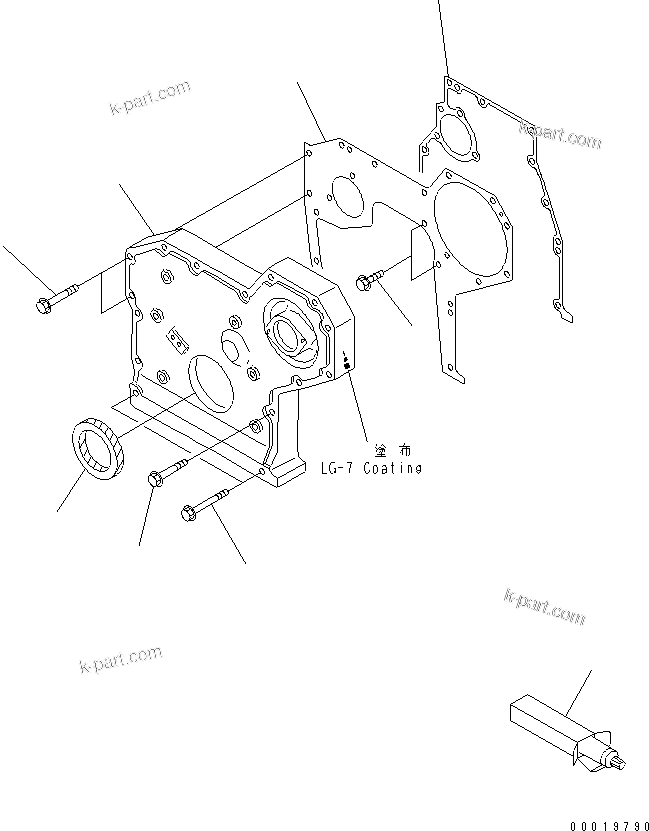 k-part.com

k-part.com

塗布
LG-7 Coating

k-part.com

k-part.com

00019790