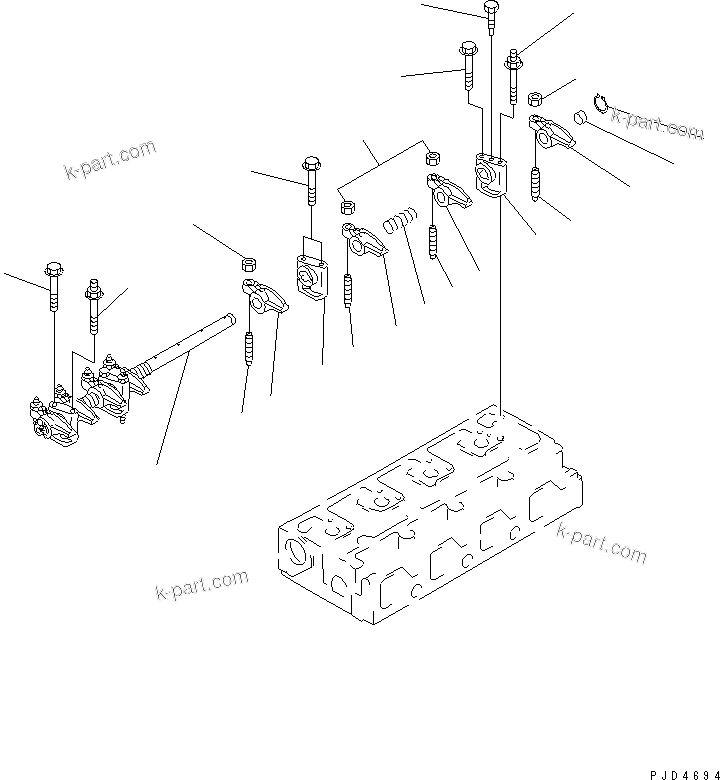 k-part.com

k-part.com

k-part.com

k-part.com

PJD4694