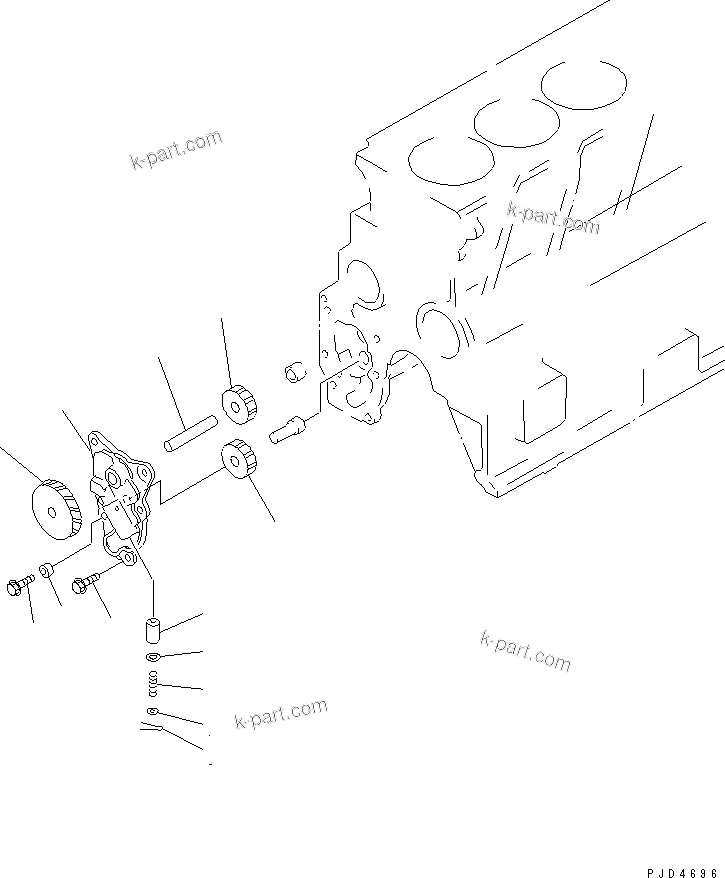 k-part.com

k-part.com

k-part.com

k-part.com

PJD4696