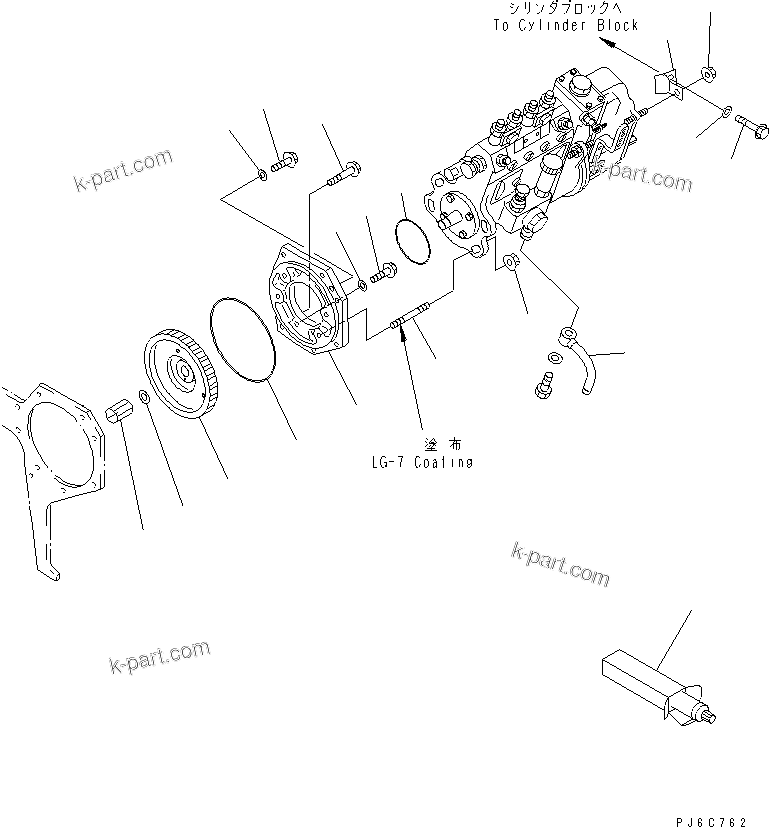 シリンダブロックへ
To Cylinder Block

k-part.com

k-part.com

塗布
LG-7 Coating

k-part.com

k-part.com

PJ6C762