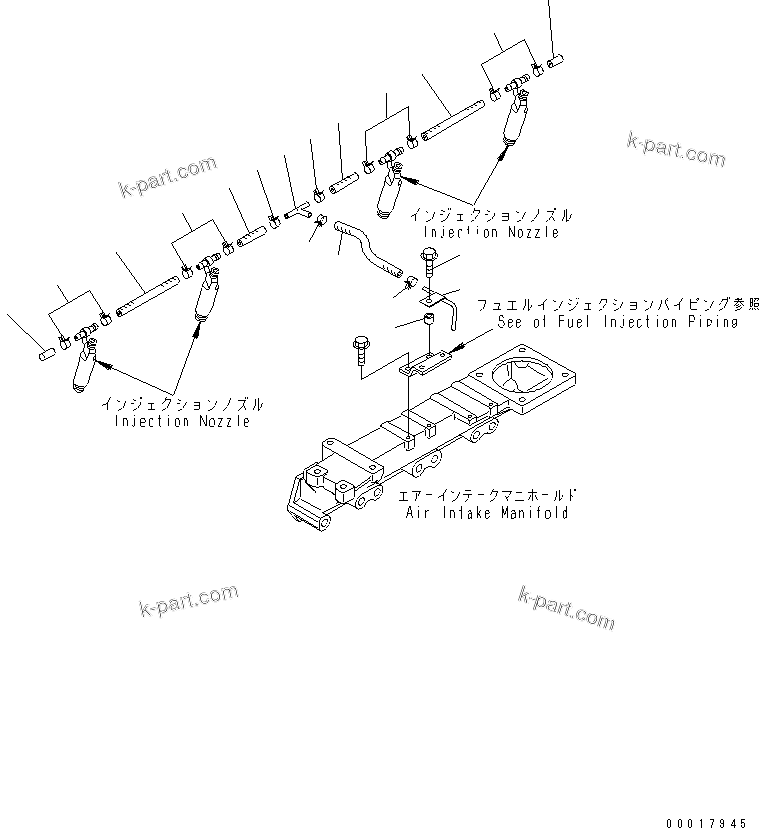 k-part.com

k-part.com

インジェクションノズル
Injection Nozzle

フュエルインジェクションパイピング参照
See of Fuel Injection Piping

インジェクションノズル
Injection Nozzle

エアーインテークマニホールド
Air Intake Manifold

k-part.com

k-part.com

00017945