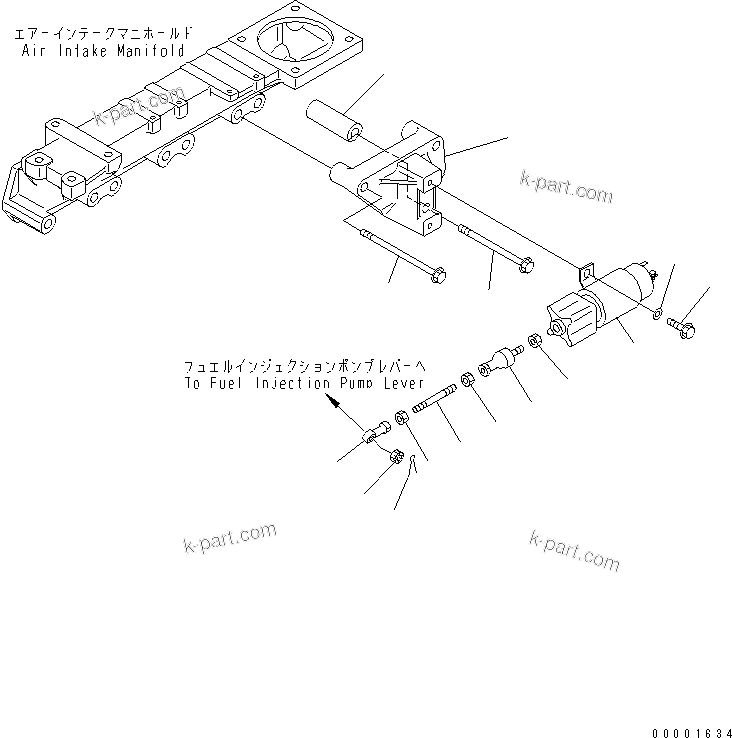 エアーインテークマニホールド
Air Intake Manifold

k-part.com

k-part.com

フュエルインジェクションポンプレバーへ
To Fuel Injection Pump Lever

k-part.com

k-part.com

00001634