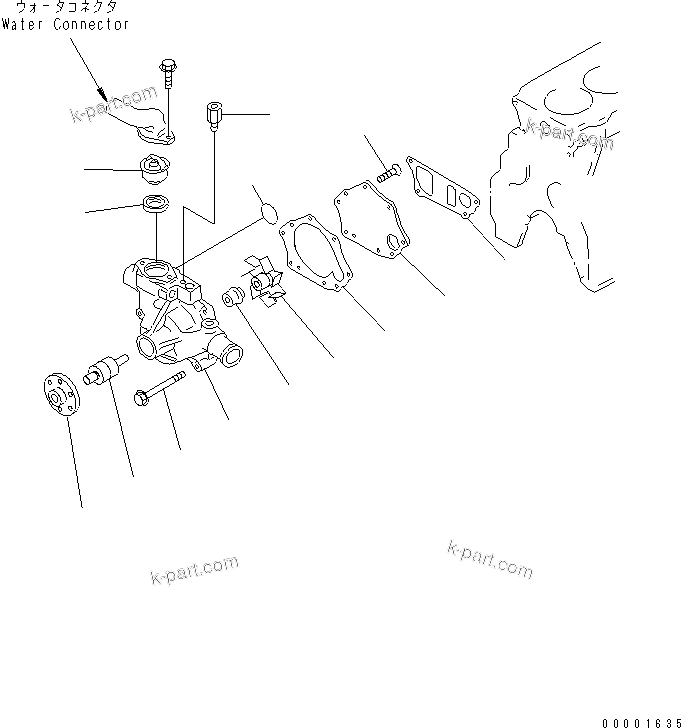 ウォータコネクタ
Water Connector

k-part.com

k-part.com

k-part.com

k-part.com

00001635