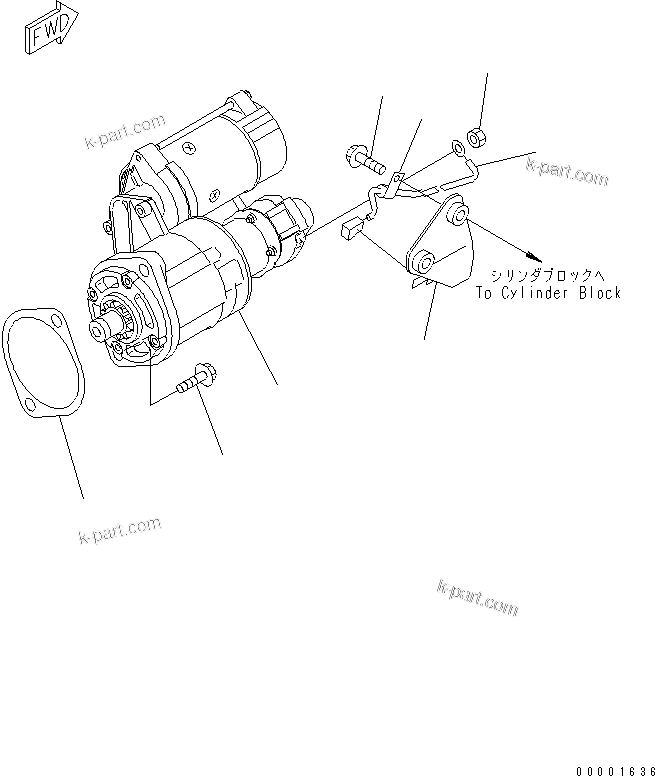 FWD

k-part.com

k-part.com

シリンダブロックへ
To Cylinder Block

k-part.com

k-part.com

00001636