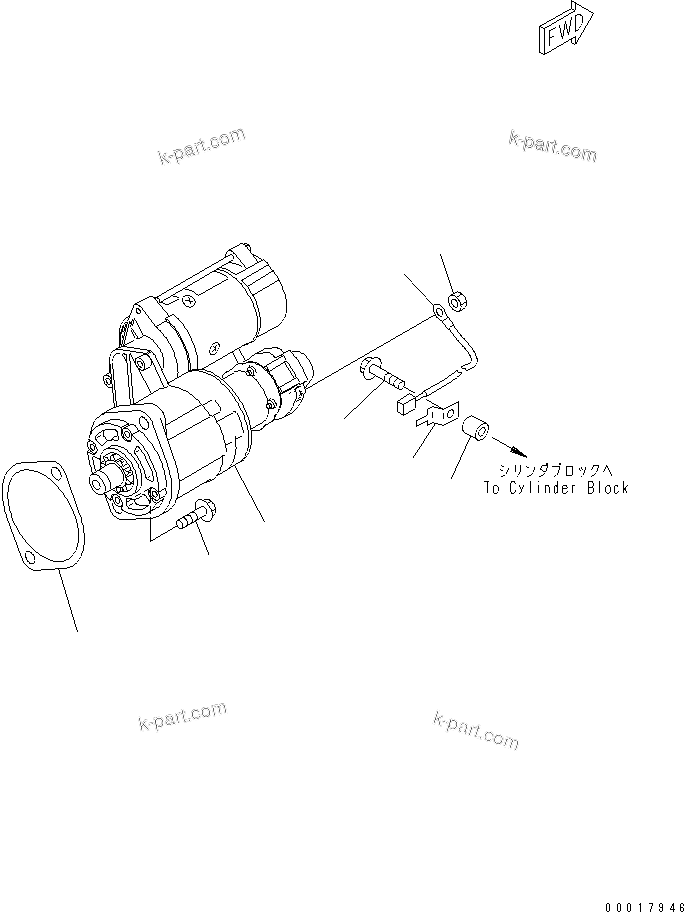 FWD

k-part.com

k-part.com

シリンダブロックへ
To Cylinder Block

k-part.com

k-part.com

00017946