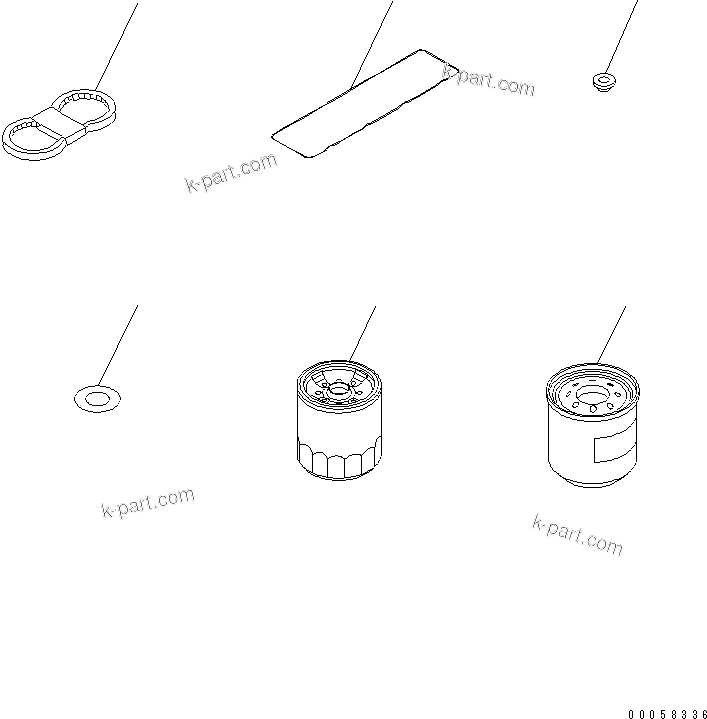 k-part.com

k-part.com

k-part.com

k-part.com

00058336