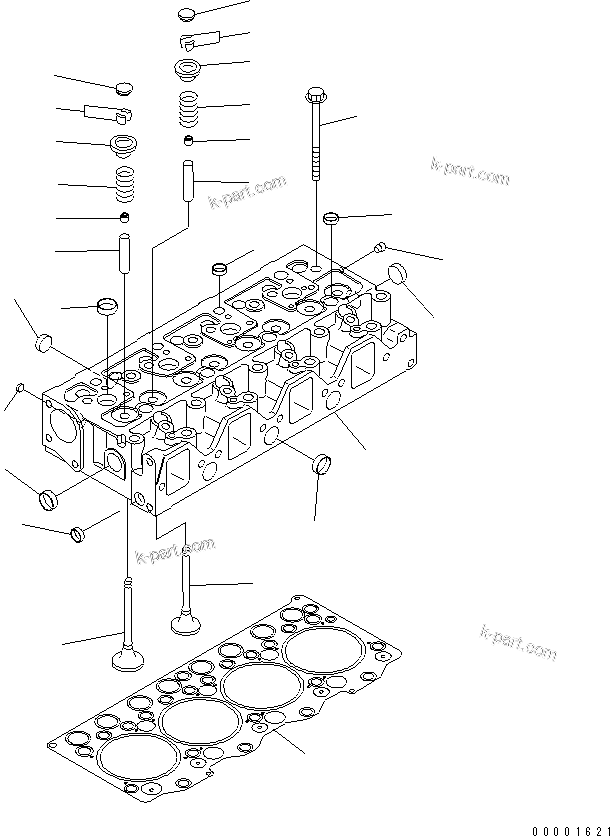 k-part.com
k-part.com
k-part.com
k-part.com
00001621