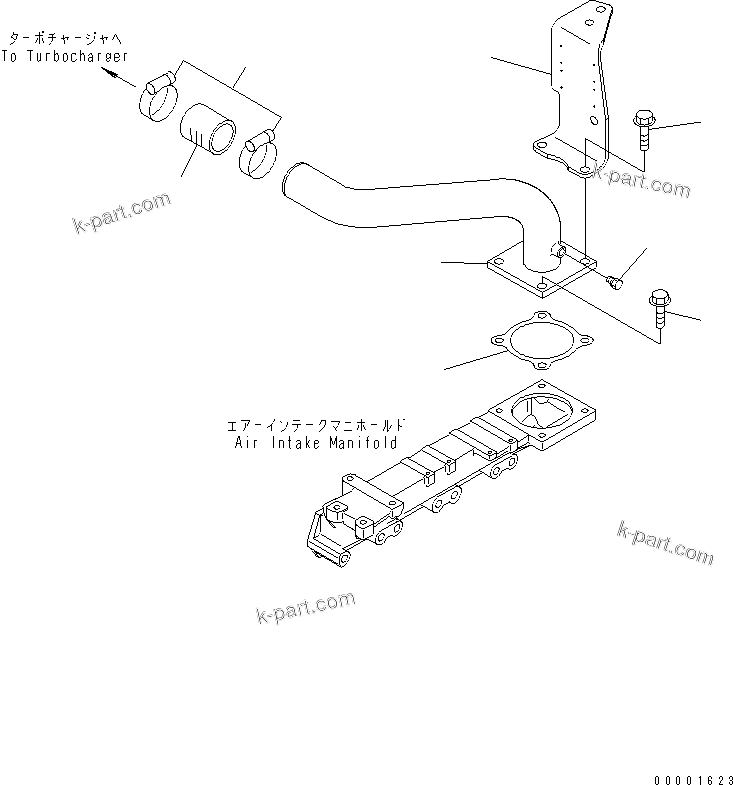 ターボチャージャへ
To Turbocharger

k-part.com

k-part.com

エアーインテークマニホールド
Air Intake Manifold

k-part.com

k-part.com

00001623