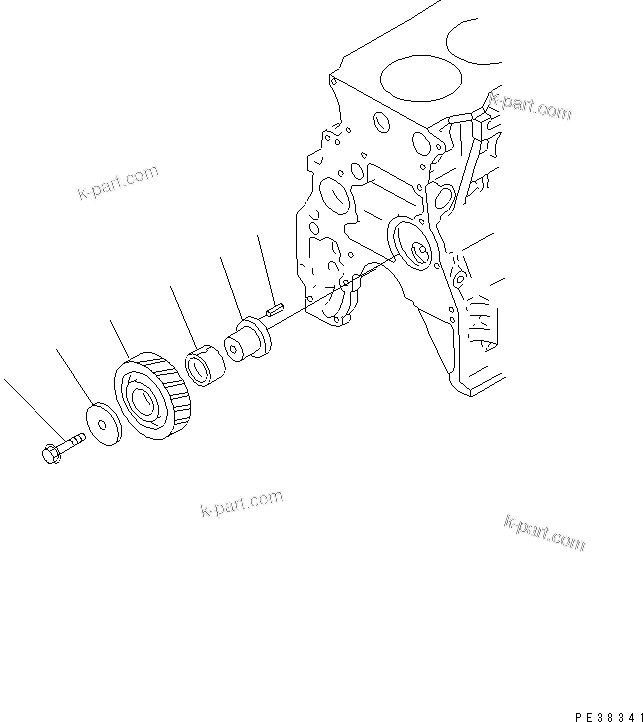 k-part.com

k-part.com

k-part.com

k-part.com

PE38341