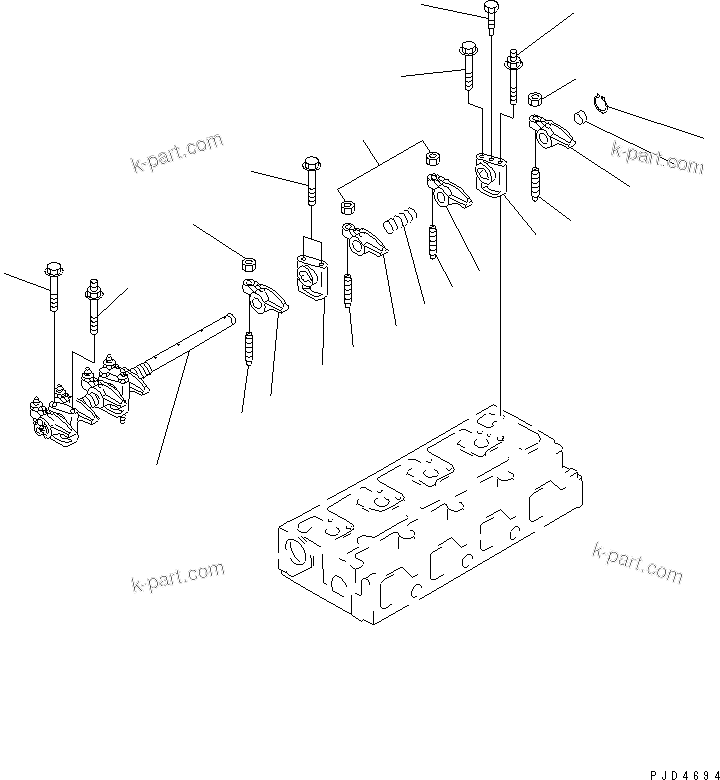 k-part.com
k-part.com
k-part.com
k-part.com
PJD4694