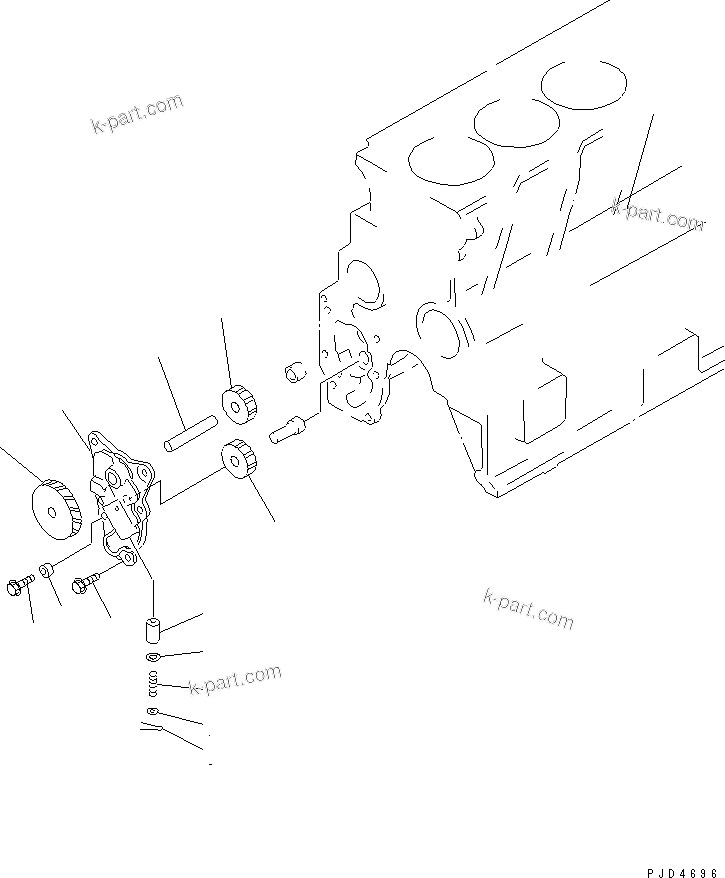 k-part.com

k-part.com

k-part.com

k-part.com

PJD4696