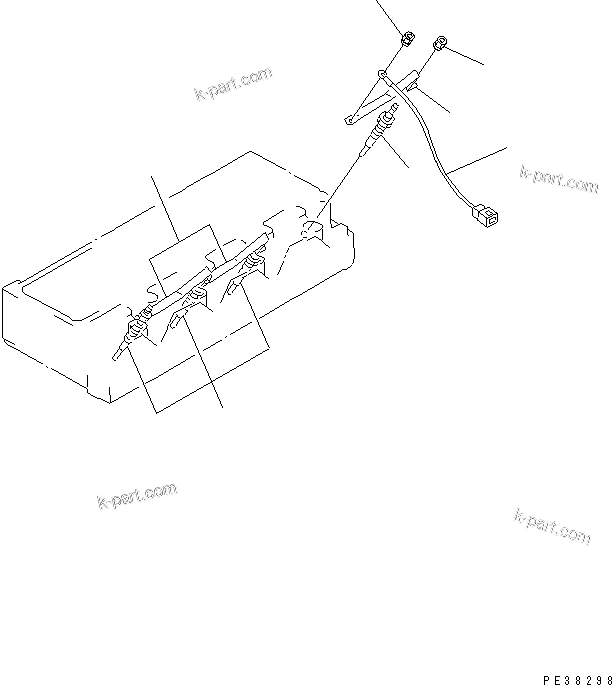 k-part.com

k-part.com

k-part.com

k-part.com

PE38298