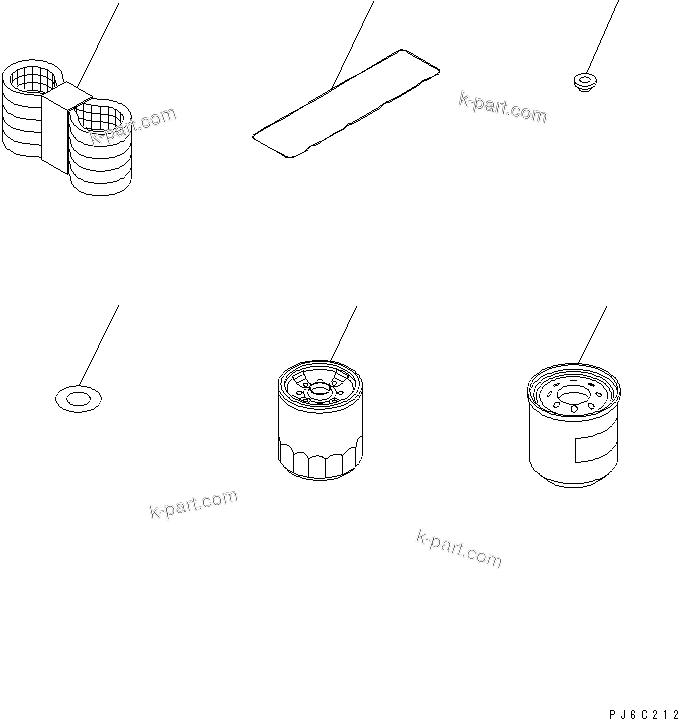 k-part.com

k-part.com

k-part.com

k-part.com

PJ6C212